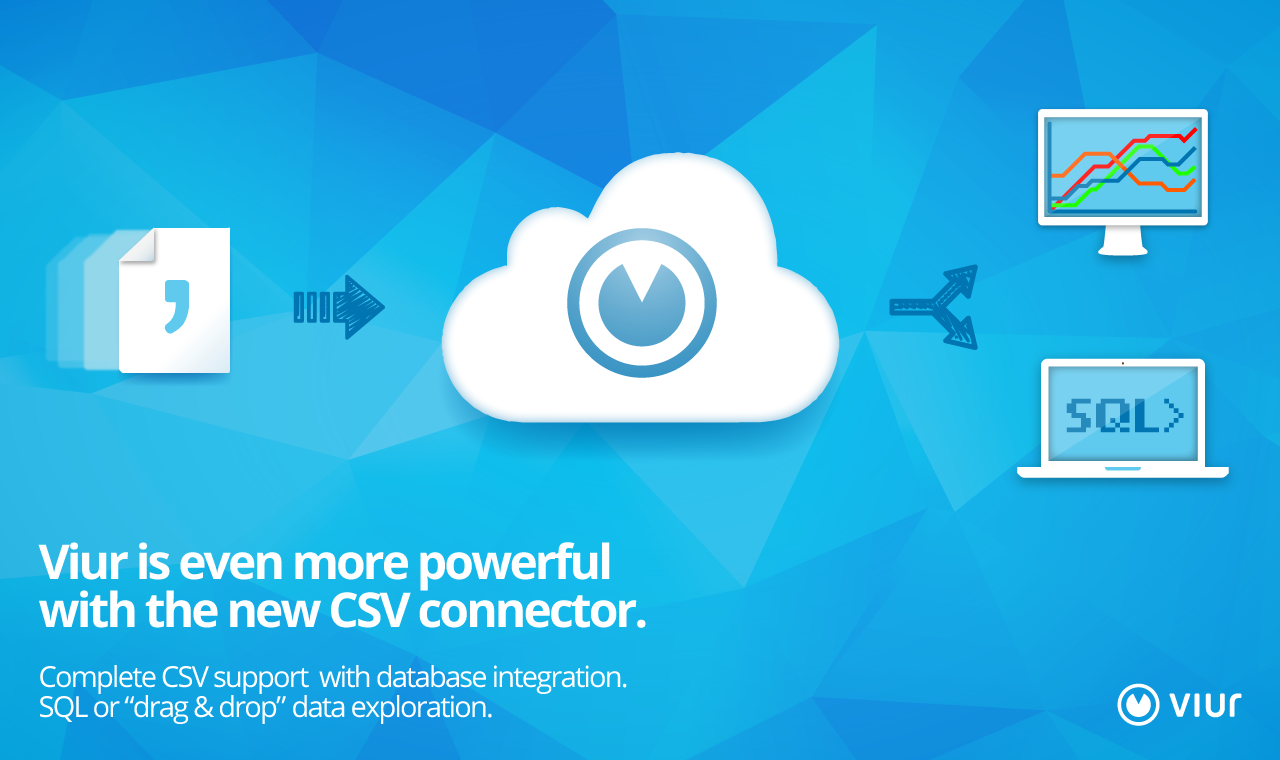 ,

SQL>

Viur is even more powerful with the new CSV connector.

Complete CSV support  with database integration. SQL or “drag & drop” data exploration.

viur